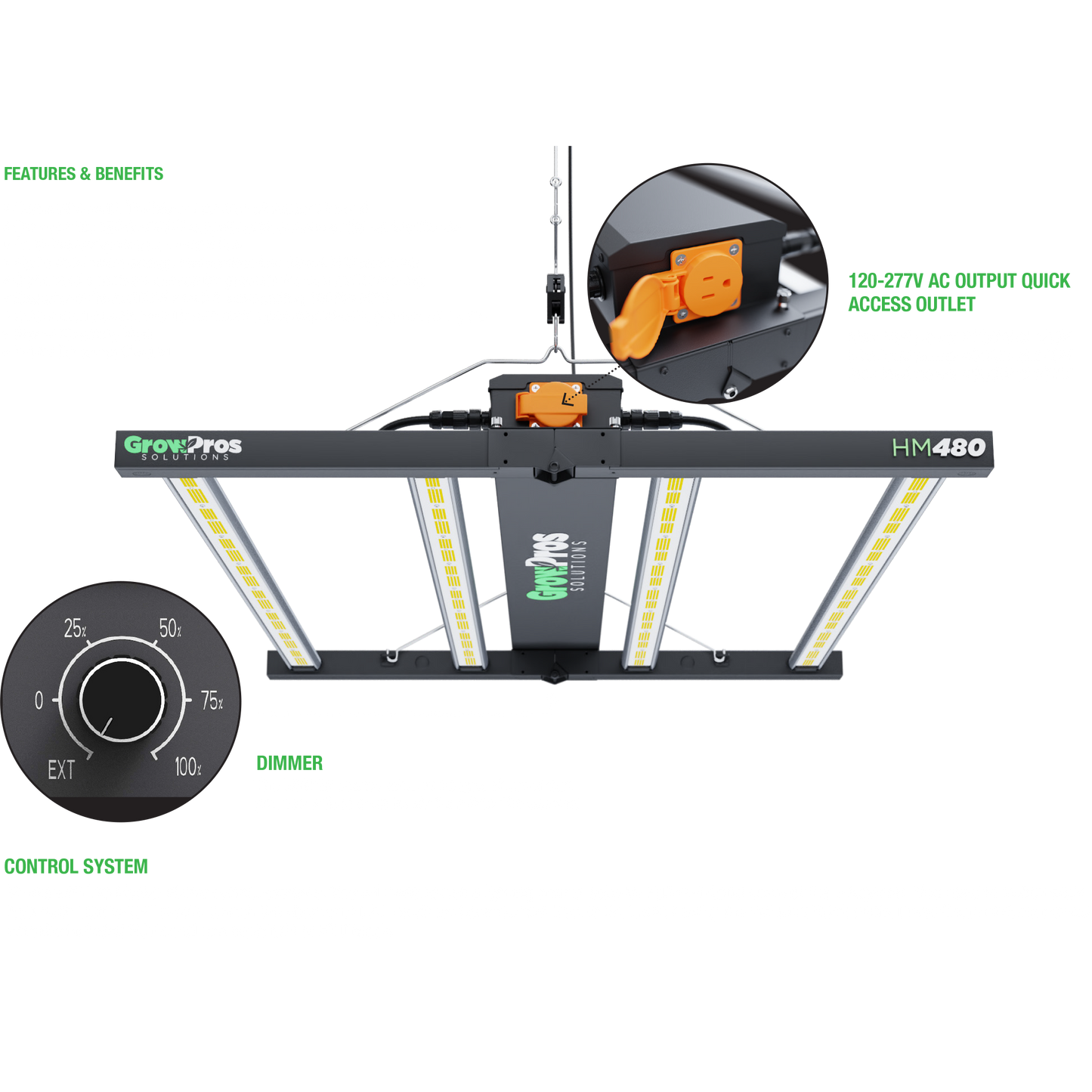 FEATURES & BENEFITS

120-277V AC OUTPUT QUICK ACCESS OUTLET

GrowPros SOLUTIONS

HM480

GrowPros SOLUTIONS

25% 50% 0 75% EXT 100%

DIMMER

CONTROL SYSTEM